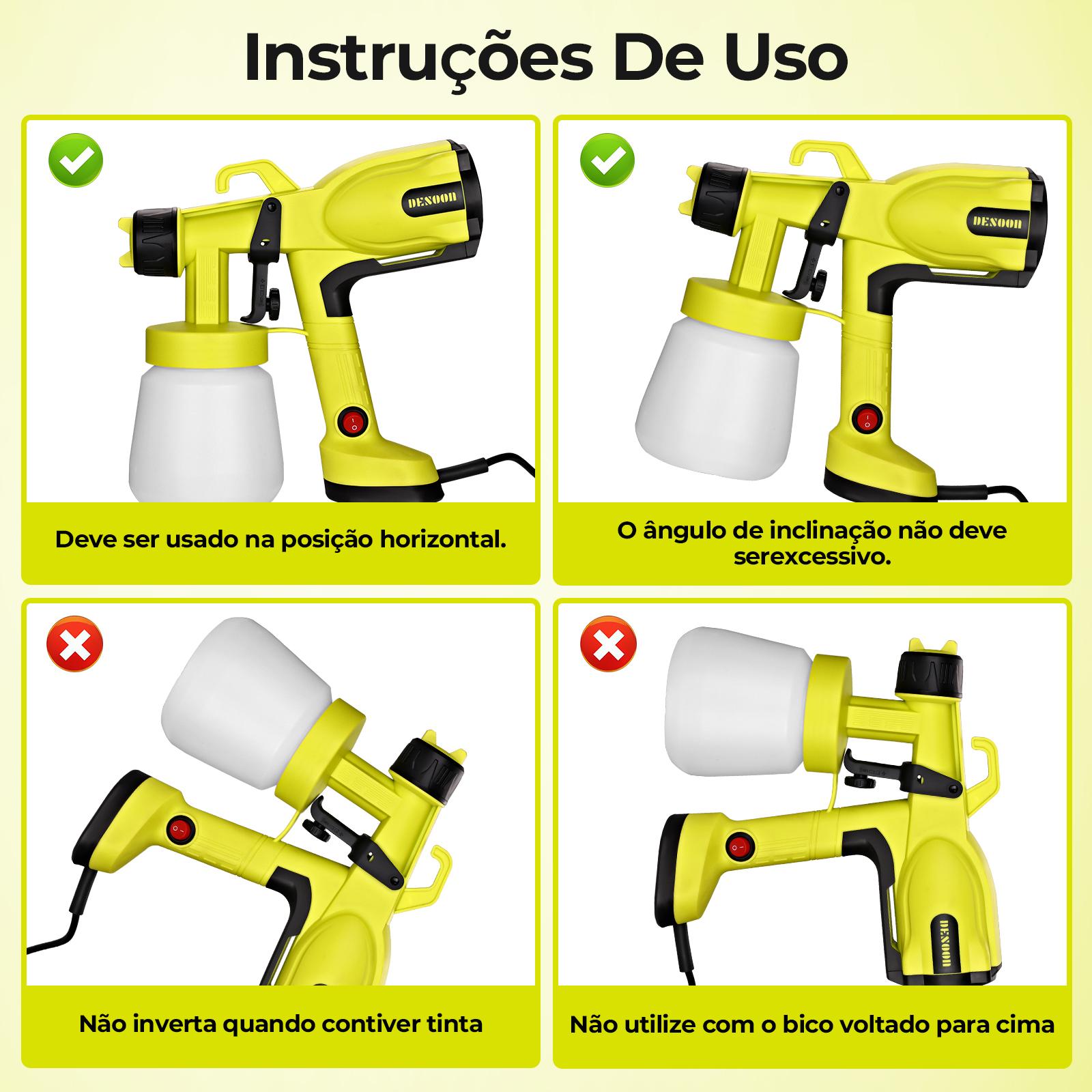 Instruções De Uso

DESOON

Deve ser usado na posição horizontal.

DESOON

O ângulo de inclinação não deve serexcessivo.

Não inverta quando contiver tinta

DESOON

Não utilize com o bico voltado para cima